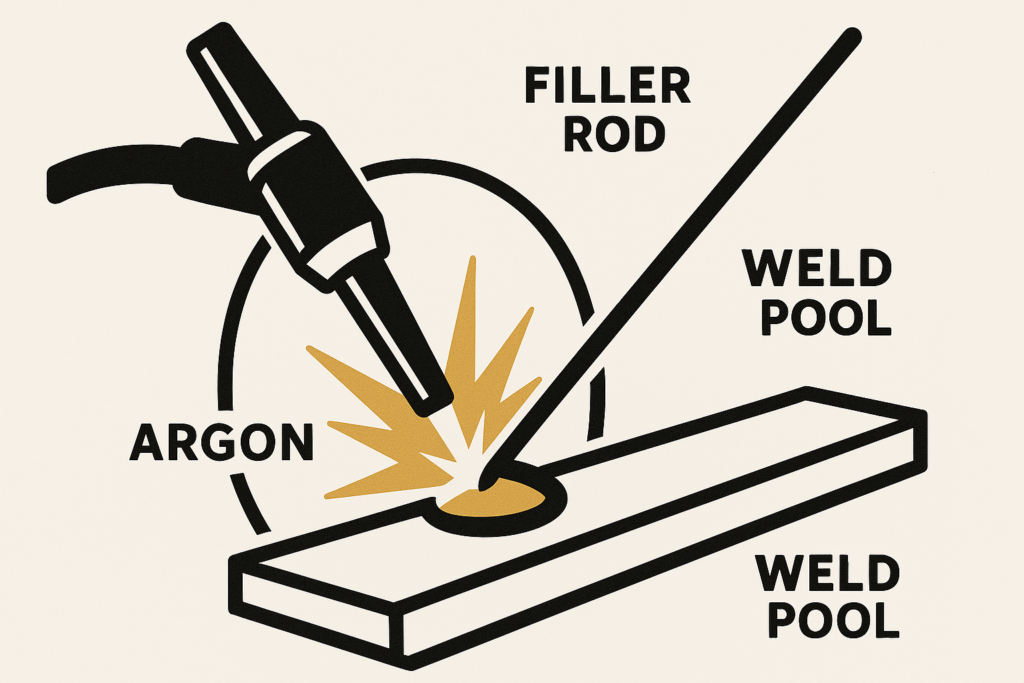 FILLER ROD

WELD POOL

ARGON

WELD POOL